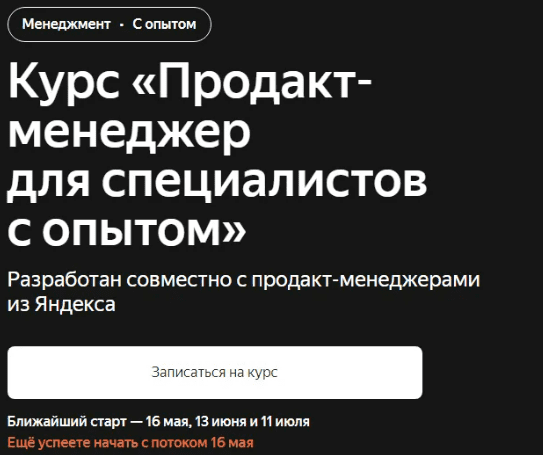 Менеджмент · С опытом

Курс «Продакт-менеджер для специалистов с опытом»

Разработан совместно с продакт-менеджерами из Яндекса

Записаться на курс

Ближайший старт — 16 мая, 13 июня и 11 июля

Ещё успеете начать с потоком 16 мая